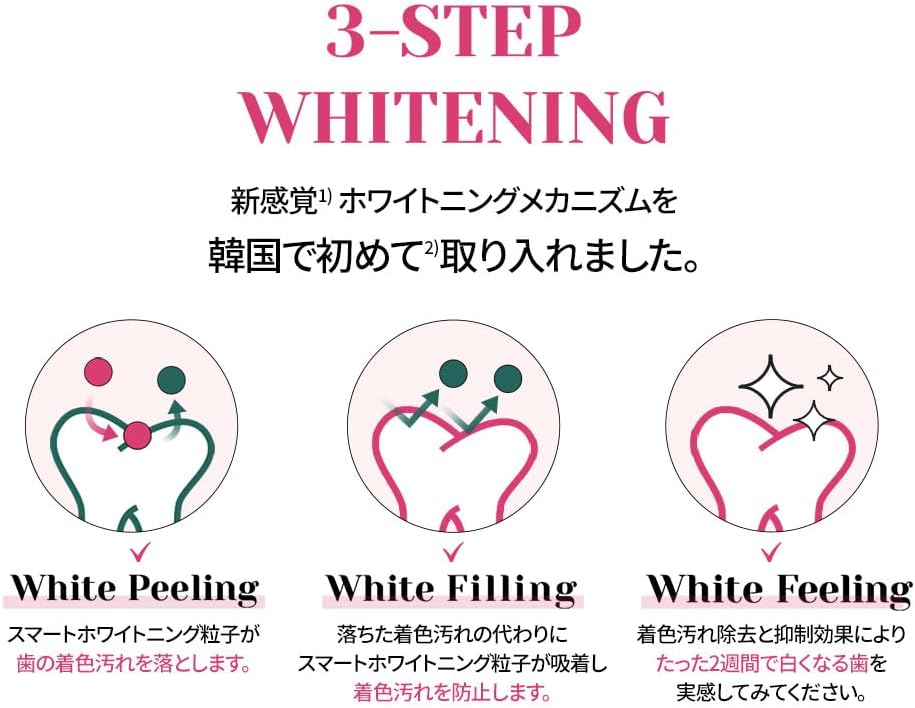 3-STEP WHITENING

新感覚$^{1)}$ ホワイトニングメカニズムを
韓国で初めて$^{2)}$取り入れました。

White Peeling
スマートホワイトニング粒子が
歯の着色汚れを落とします。

White Filling
落ちた着色汚れの代わりに
スマートホワイトニング粒子が吸着し
着色汚れを防止します。

White Feeling
着色汚れ除去と抑制効果により
たった2週間で白くなる歯を
実感してみてください。