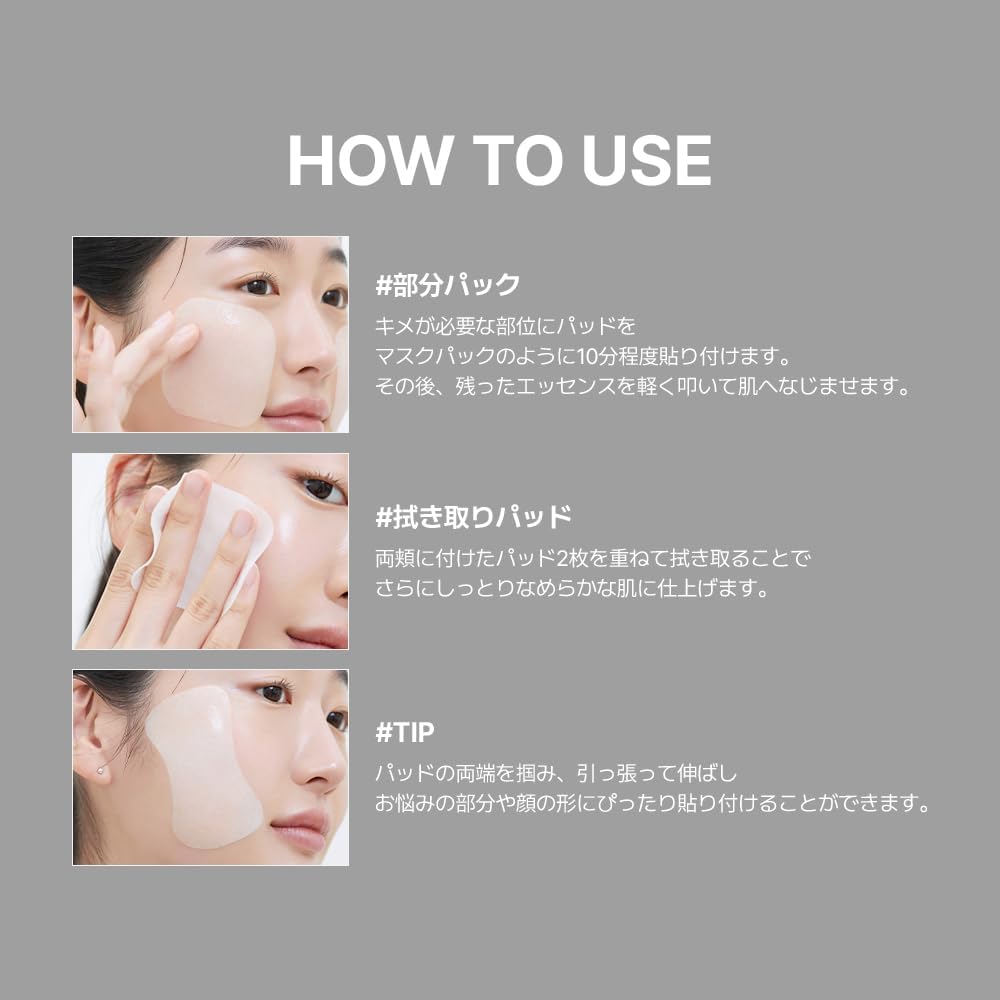 HOW TO USE

#部分パック

キメが必要な部位にパッドを
マスクパックのように10分程度貼り付けます。
その後、残ったエッセンスを軽く叩いて肌へなじませます。

#拭き取りパッド

両頬に付けたパッド2枚を重ねて拭き取ることで
さらにしっとりなめらかな肌に仕上げます。

#TIP

パッドの両端を掴み、引っ張って伸ばし
お悩みの部分や顔の形にぴったり貼り付けることができます。