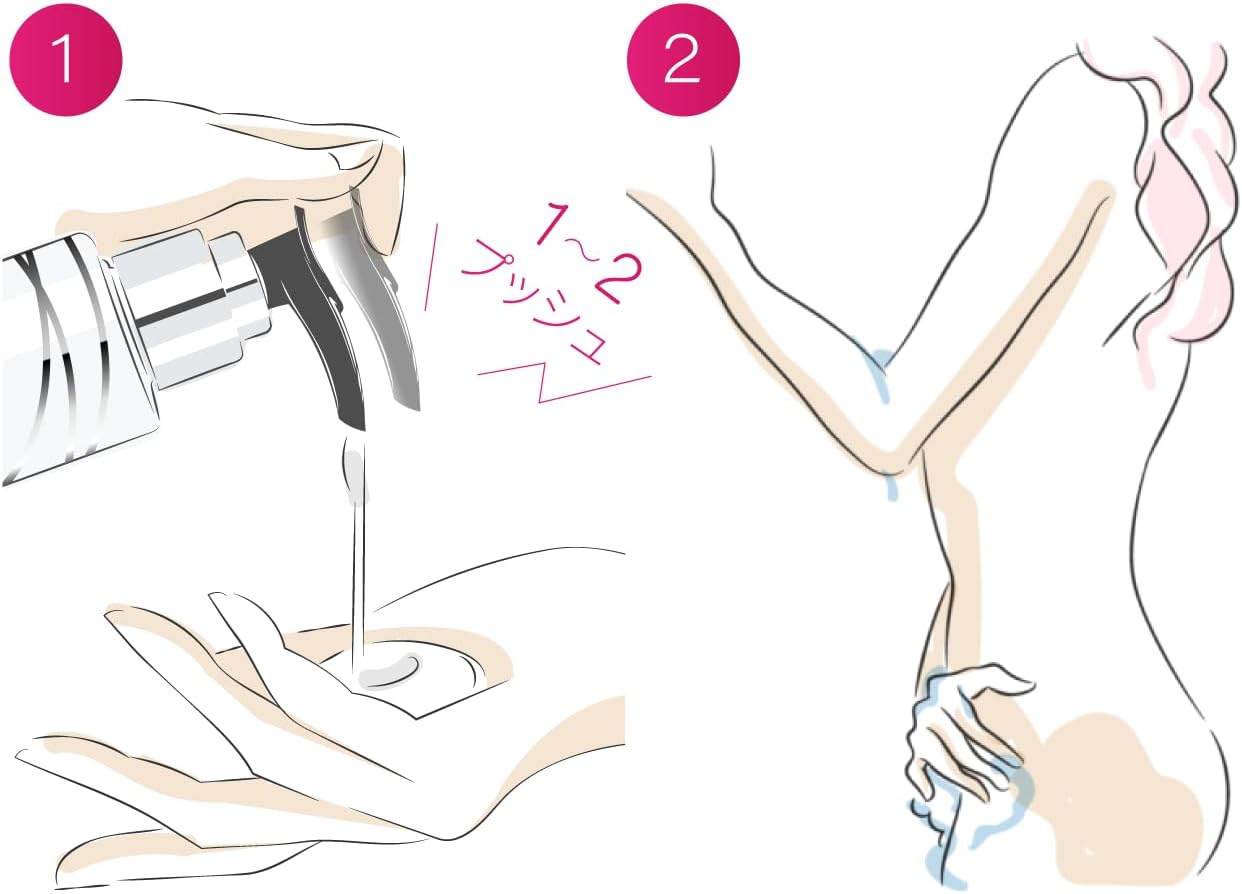 1

1~2
プッシュ

2