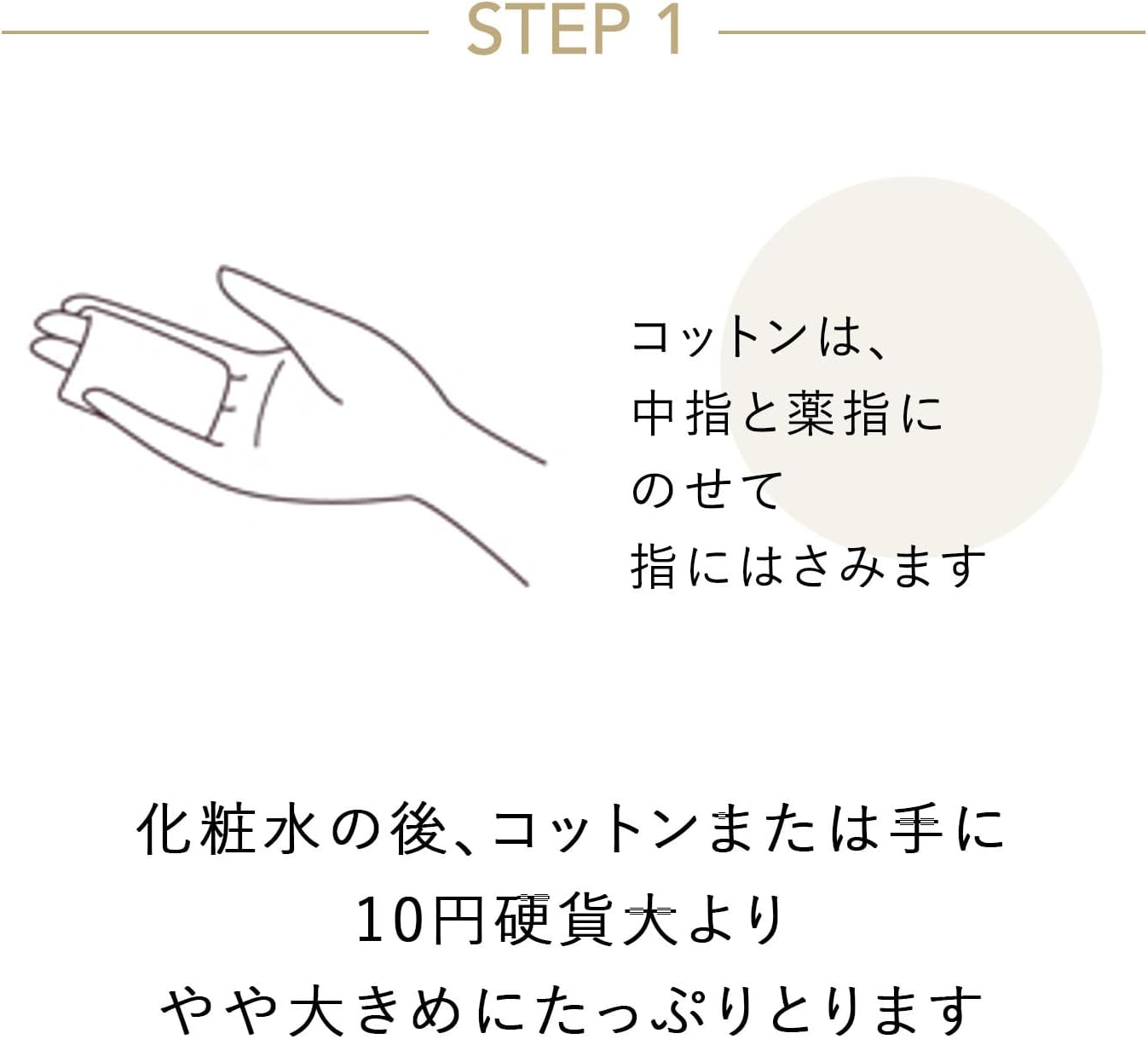 STEP 1

コットンは、
中指と薬指に
のせて
指にはさみます

化粧水の後、コットンまたは手に
10円硬貨大より
やや大きめにたっぷりとります