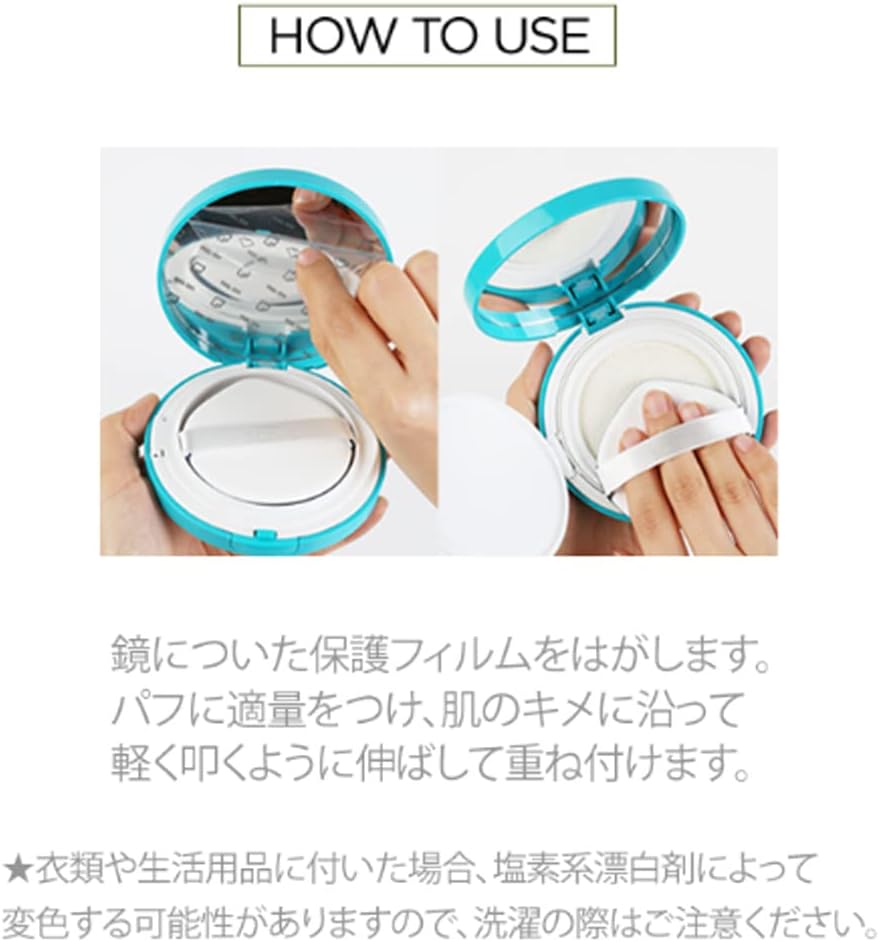 HOW TO USE

鏡についた保護フィルムをはがします。
パフに適量をつけ、肌のキメに沿って
軽く叩くように伸ばして重ね付けます。

★衣類や生活用品に付いた場合、塩素系漂白剤によって
変色する可能性がありますので、洗濯の際はご注意ください。