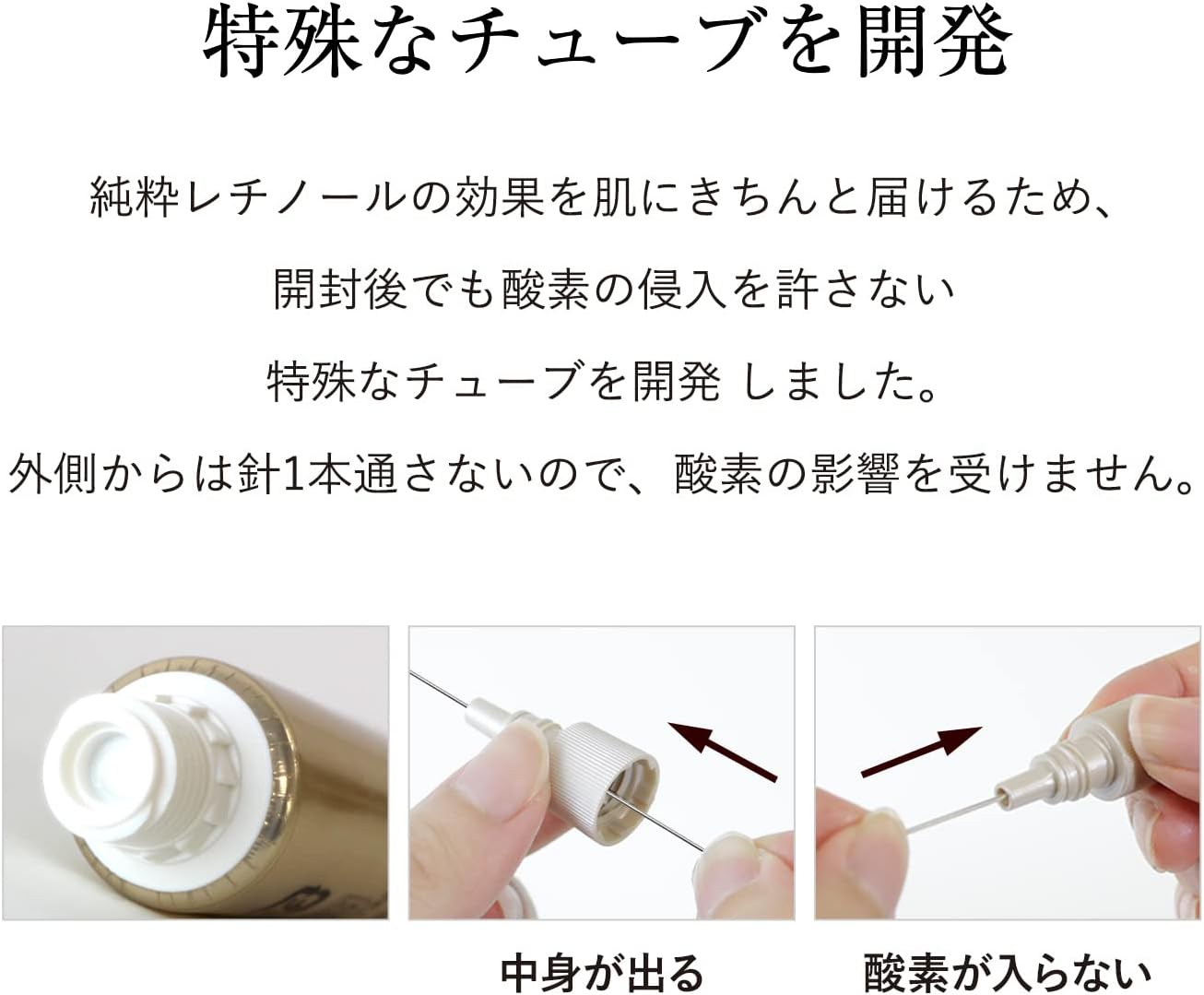 特殊なチューブを開発

純粋レチノールの効果を肌にきちんと届けるため、

開封後でも酸素の侵入を許さない

特殊なチューブを開発 しました。

外側からは針1本通さないので、酸素の影響を受けません。

中身が出る

酸素が入らない